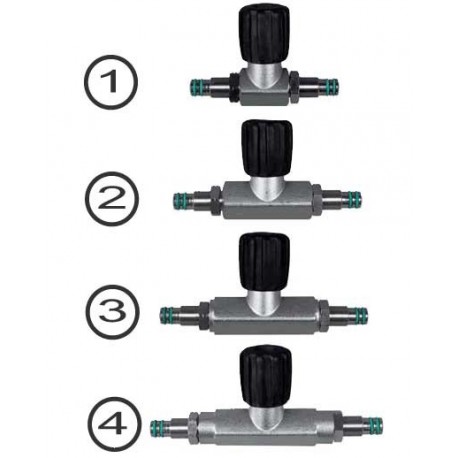 1

2

3

4